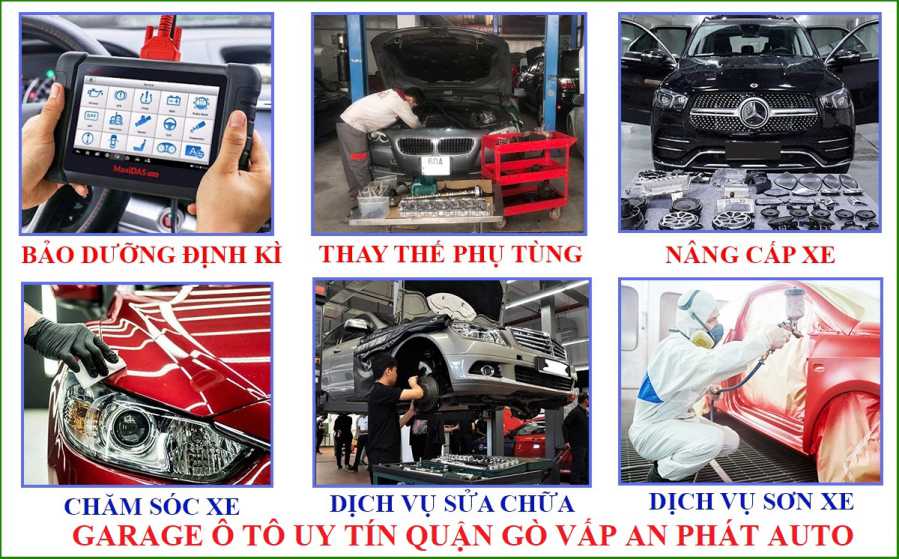 MaxiDAS

BẢO DƯỠNG ĐỊNH KÌ

THAY THẾ PHỤ TÙNG

NÂNG CẤP XE

CHĂM SÓC XE

DỊCH VỤ SỬA CHỮA

DỊCH VỤ SƠN XE

GARAGE Ô TÔ UY TÍN QUẬN GÒ VẤP AN PHÁT AUTO